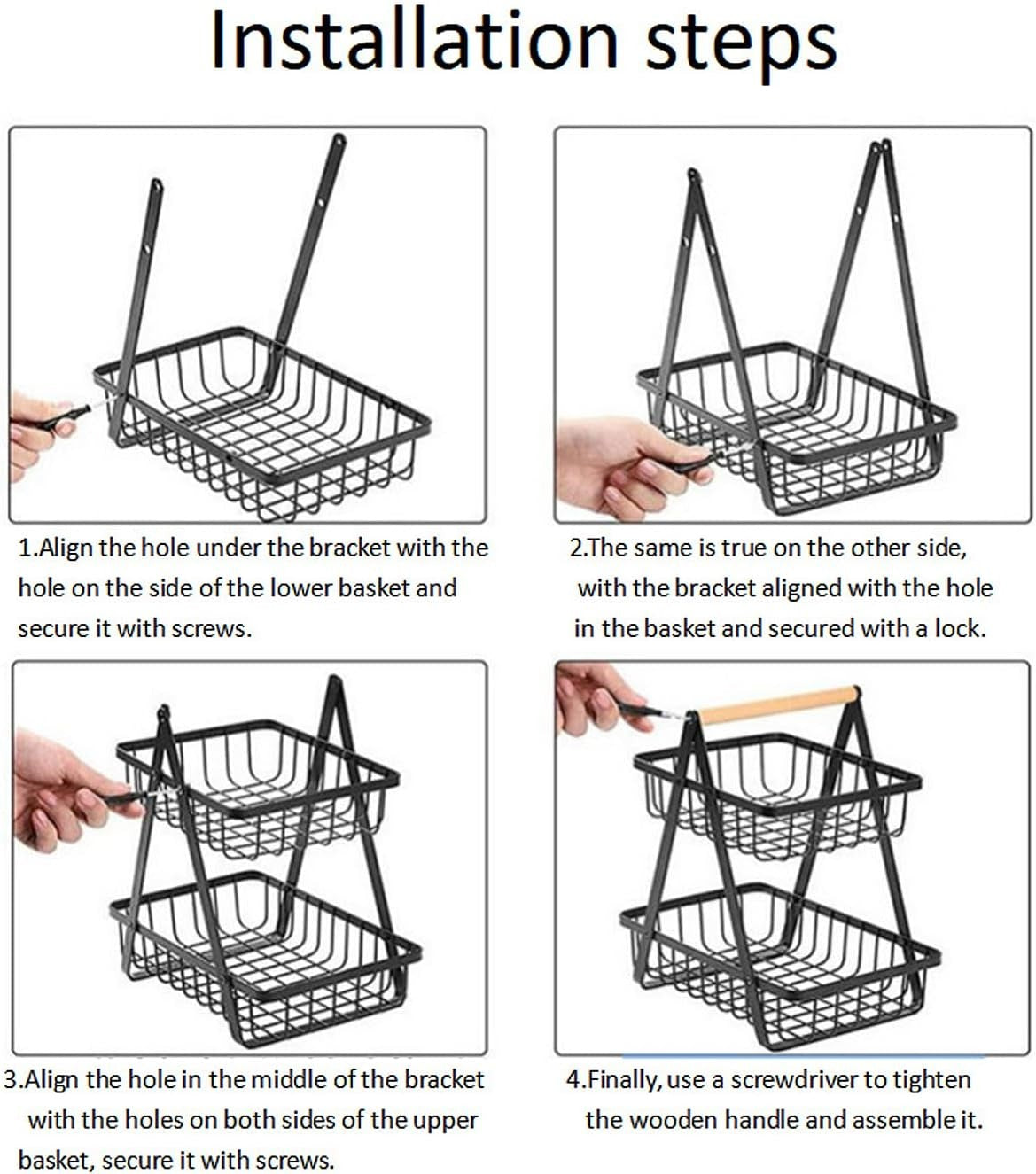 Installation steps

1.Align the hole under the bracket with the hole on the side of the lower basket and secure it with screws.

2.The same is true on the other side, with the bracket aligned with the hole in the basket and secured with a lock.

3.Align the hole in the middle of the bracket with the holes on both sides of the upper basket, secure it with screws.

4.Finally, use a screwdriver to tighten the wooden handle and assemble it.